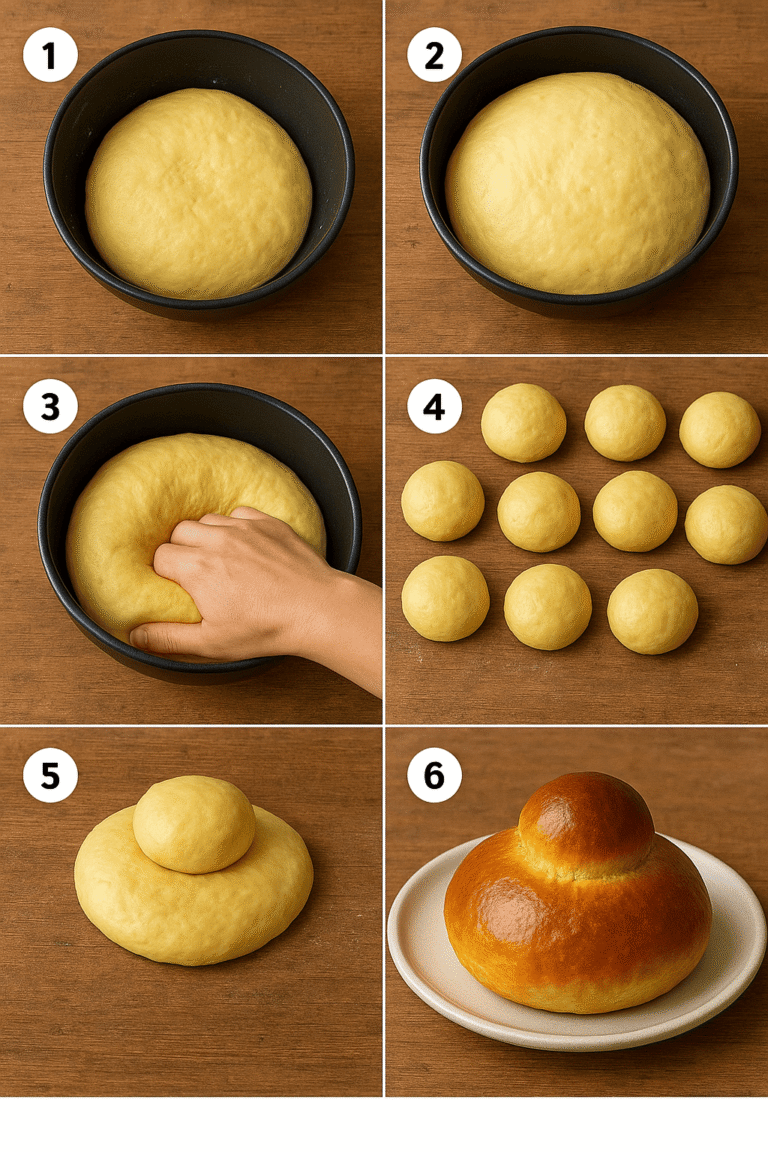 1

2

3

4

5

6